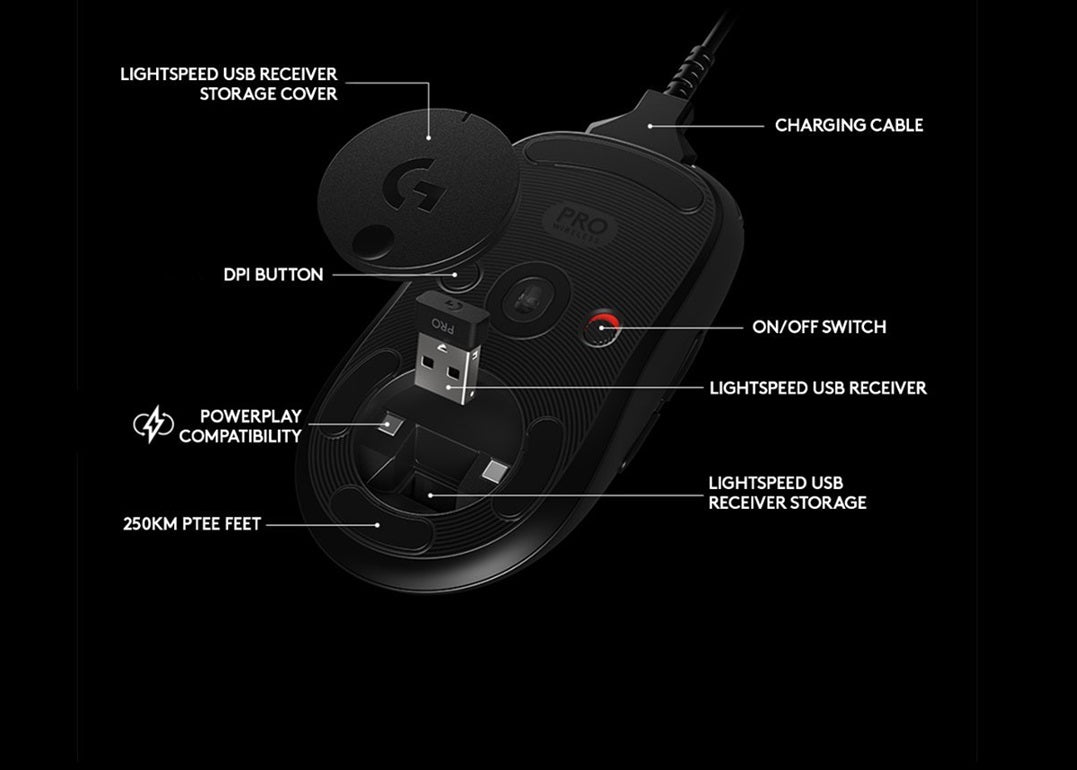 LIGHTSPEED USB RECEIVER STORAGE COVER

CHARGING CABLE

PRO
WIRELESS

DPI BUTTON

PRO

ON/OFF SWITCH

LIGHTSPEED USB RECEIVER

POWERPLAY COMPATIBILITY

LIGHTSPEED USB RECEIVER STORAGE

250KM PTEE FEET