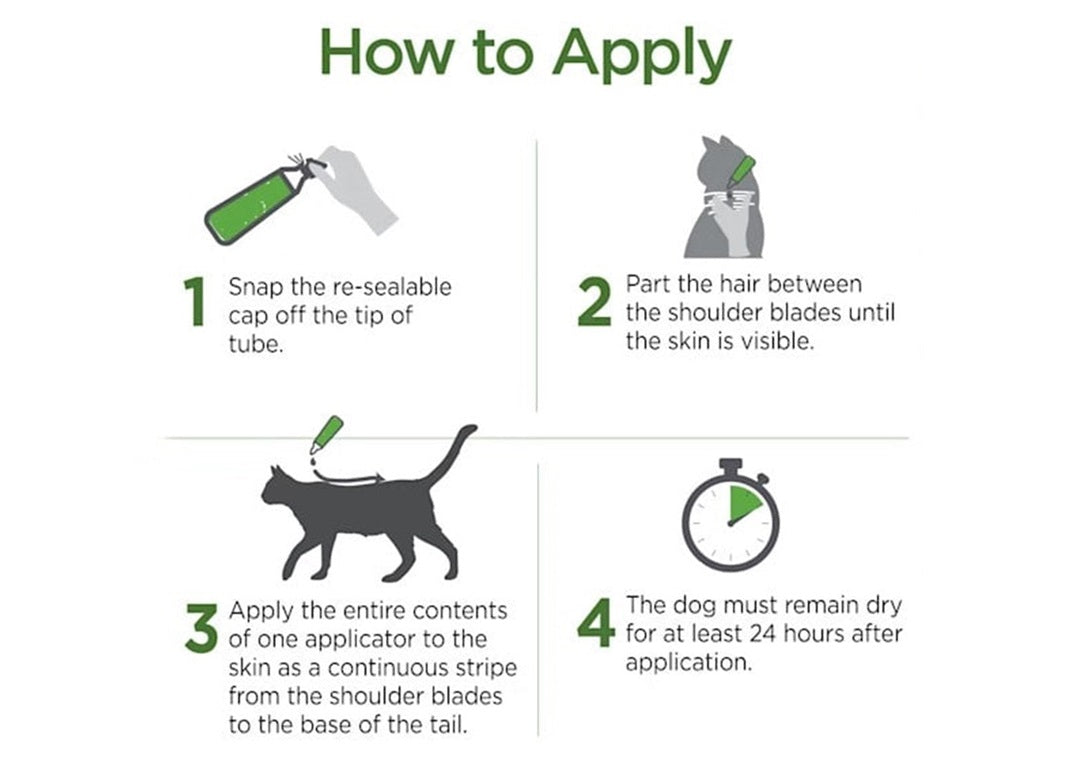 How to Apply

1 Snap the re-sealable cap off the tip of tube.

2 Part the hair between the shoulder blades until the skin is visible.

3 Apply the entire contents of one applicator to the skin as a continuous stripe from the shoulder blades to the base of the tail.

4 The dog must remain dry for at least 24 hours after application.