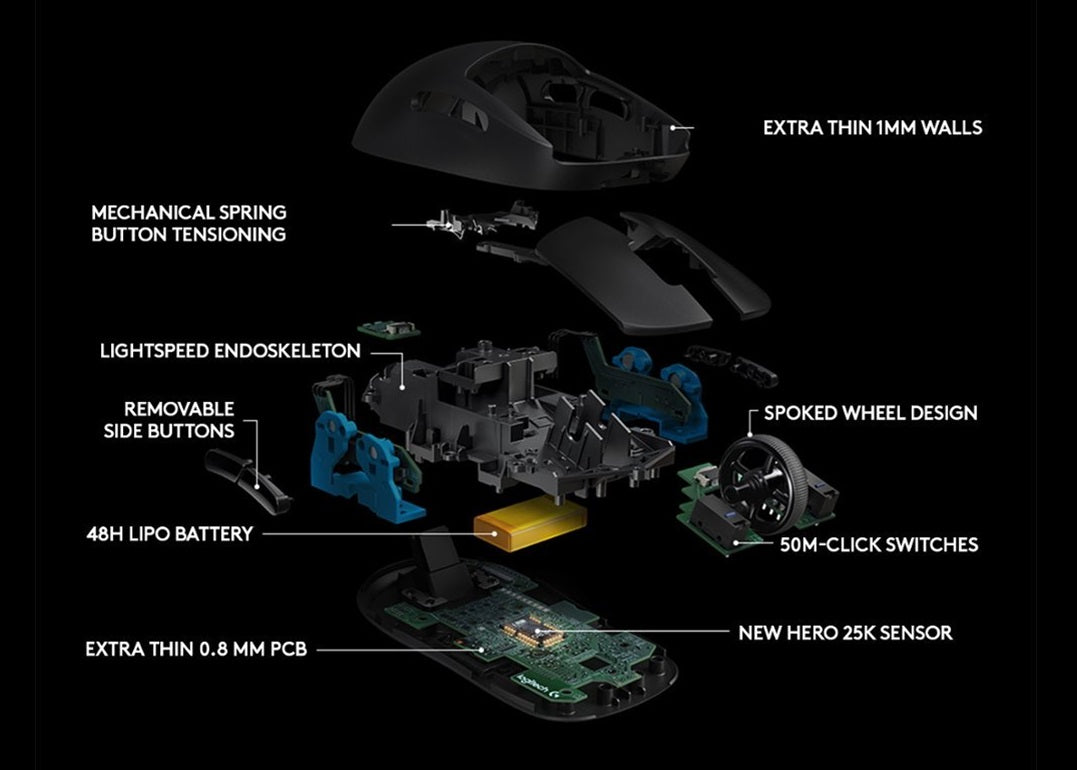 EXTRA THIN 1MM WALLS

MECHANICAL SPRING BUTTON TENSIONING

LIGHTSPEED ENDOSKELETON

REMOVABLE SIDE BUTTONS

SPOKED WHEEL DESIGN

48H LIPO BATTERY

50M-CLICK SWITCHES

NEW HERO 25K SENSOR

EXTRA THIN 0.8 MM PCB

logitech G